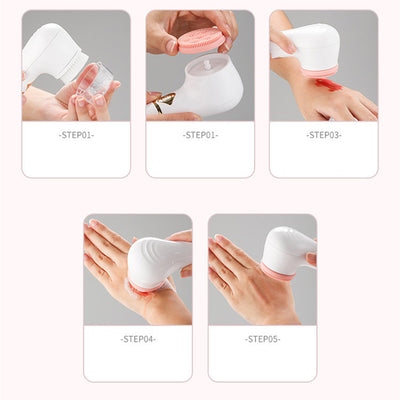 -STEP01-

-STEP01-

-STEP03-

-STEP04-

-STEP05-