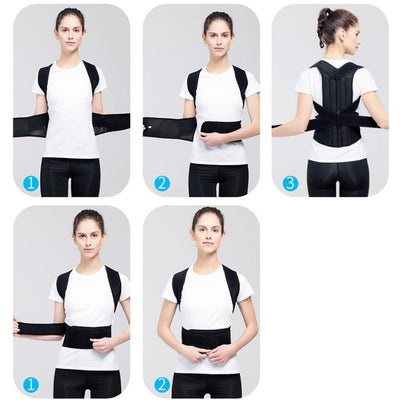 1

2

3

1

2